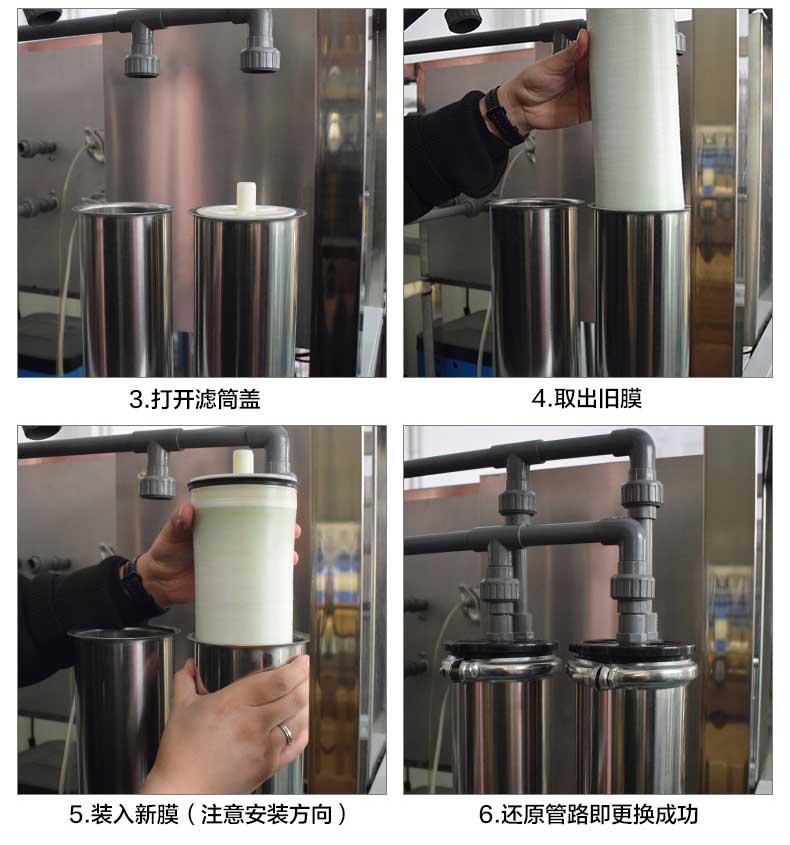 3.打开滤筒盖

4.取出旧膜

5.装入新膜（注意安装方向）

6.还原管路即更换成功